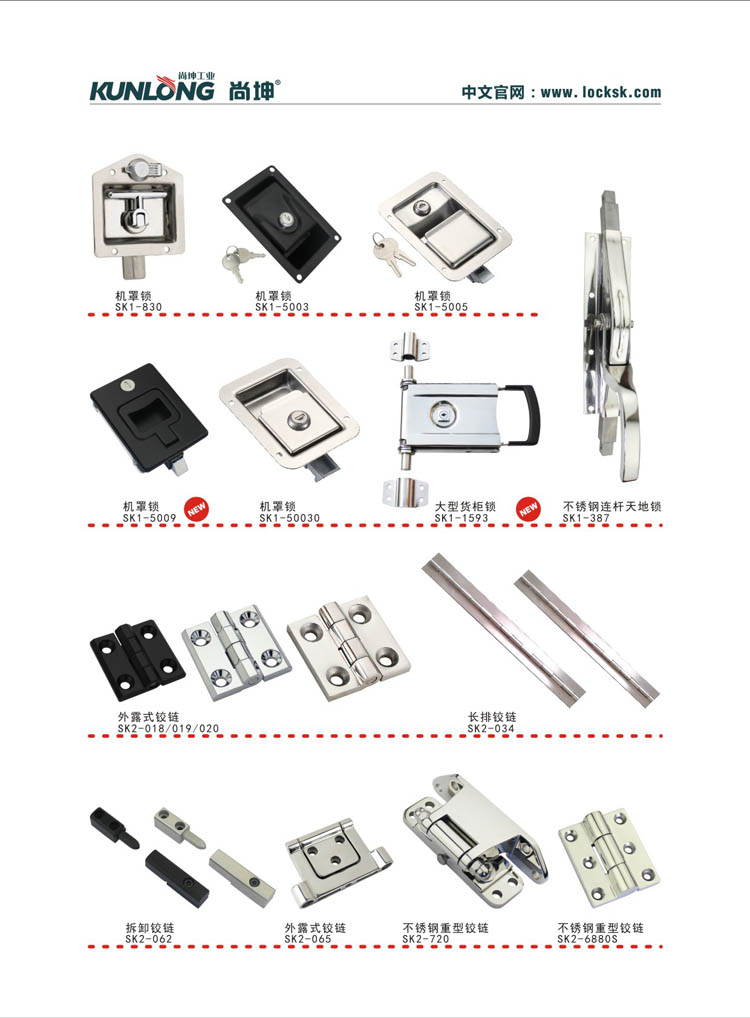 KUNLONG 尚坤工业 尚坤®

中文官网：www.locksk.com

机罩锁
SK1-830

机罩锁
SK1-5003

机罩锁
SK1-5005

机罩锁
SK1-5009

NEW

机罩锁
SK1-50030

大型货柜锁
SK1-1593

NEW

不锈钢连杆天地锁
SK1-387

外露式铰链
SK2-018/019/020

长排铰链
SK2-034

拆卸铰链
SK2-062

外露式铰链
SK2-065

不锈钢重型铰链
SK2-720

不锈钢重型铰链
SK2-6880S